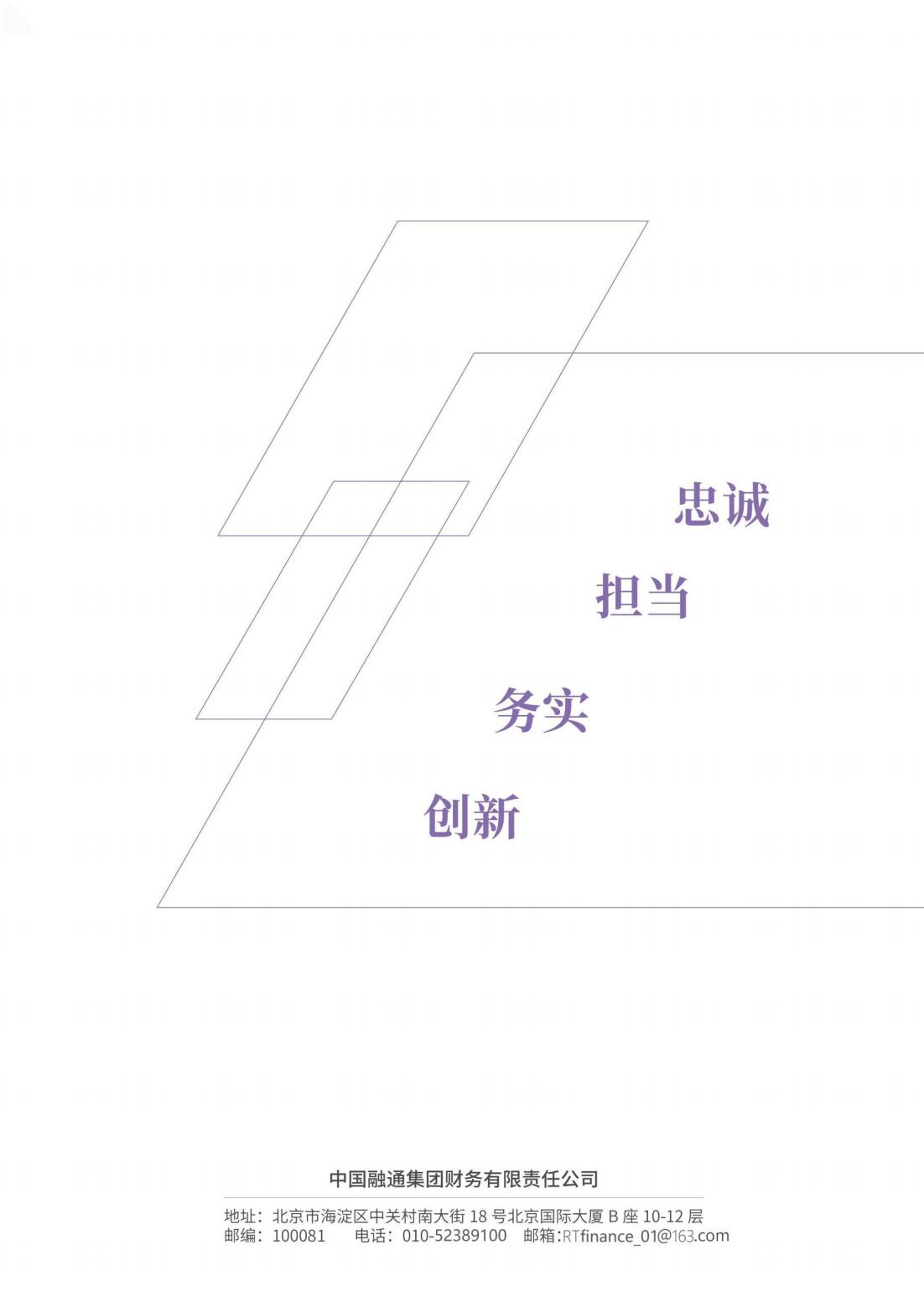 忠诚

担当

务实

创新

中国融通集团财务有限责任公司

地址：北京市海淀区中关村南大街18号北京国际大厦B座10-12层
邮编：100081 电话：010-52389100 邮箱：RTfinance_01@163.com